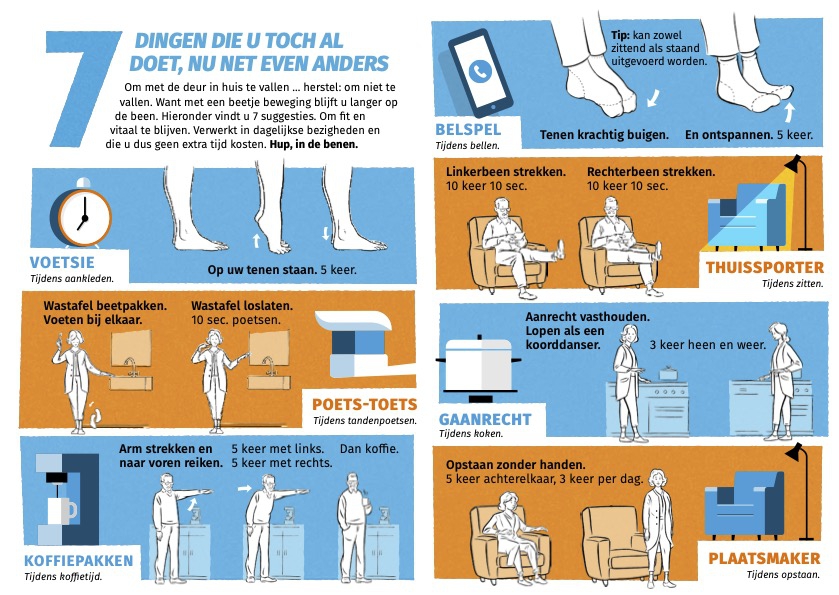 7 DINGEN DIE U TOCH AL DOET, NU NET EVEN ANDERS

Om met de deur in huis te vallen ... herstel: om niet te vallen. Want met een beetje beweging blijft u langer op de been. Hieronder vindt u 7 suggesties. Om fit en vitaal te blijven. Verwerkt in dagelijkse bezigheden en die u dus geen extra tijd kosten. Hup, in de benen.

VOETSIE
Tijdens aankleden.
Op uw tenen staan. 5 keer.

Wastafel beetpakken. Voeten bij elkaar.
Wastafel loslaten. 10 sec. poetsen.
POETS-TOETS
Tijdens tandenpoetsen.

Arm strekken en naar voren reiken.
5 keer met links. 5 keer met rechts.
Dan koffie.
KOFFIEPAKKEN
Tijdens koffietijd.

Tip: kan zowel zittend als staand uitgevoerd worden.
BELSPEL
Tijdens bellen.
Tenen krachtig buigen.
En ontspannen. 5 keer.

Linkerbeen strekken. 10 keer 10 sec.
Rechterbeen strekken. 10 keer 10 sec.
THUISSPORTER
Tijdens zitten.

Aanrecht vasthouden. Lopen als een koorddanser.
3 keer heen en weer.
GAANRECHT
Tijdens koken.

Opstaan zonder handen. 5 keer achterelkaar, 3 keer per dag.
PLAATSMAKER
Tijdens opstaan.